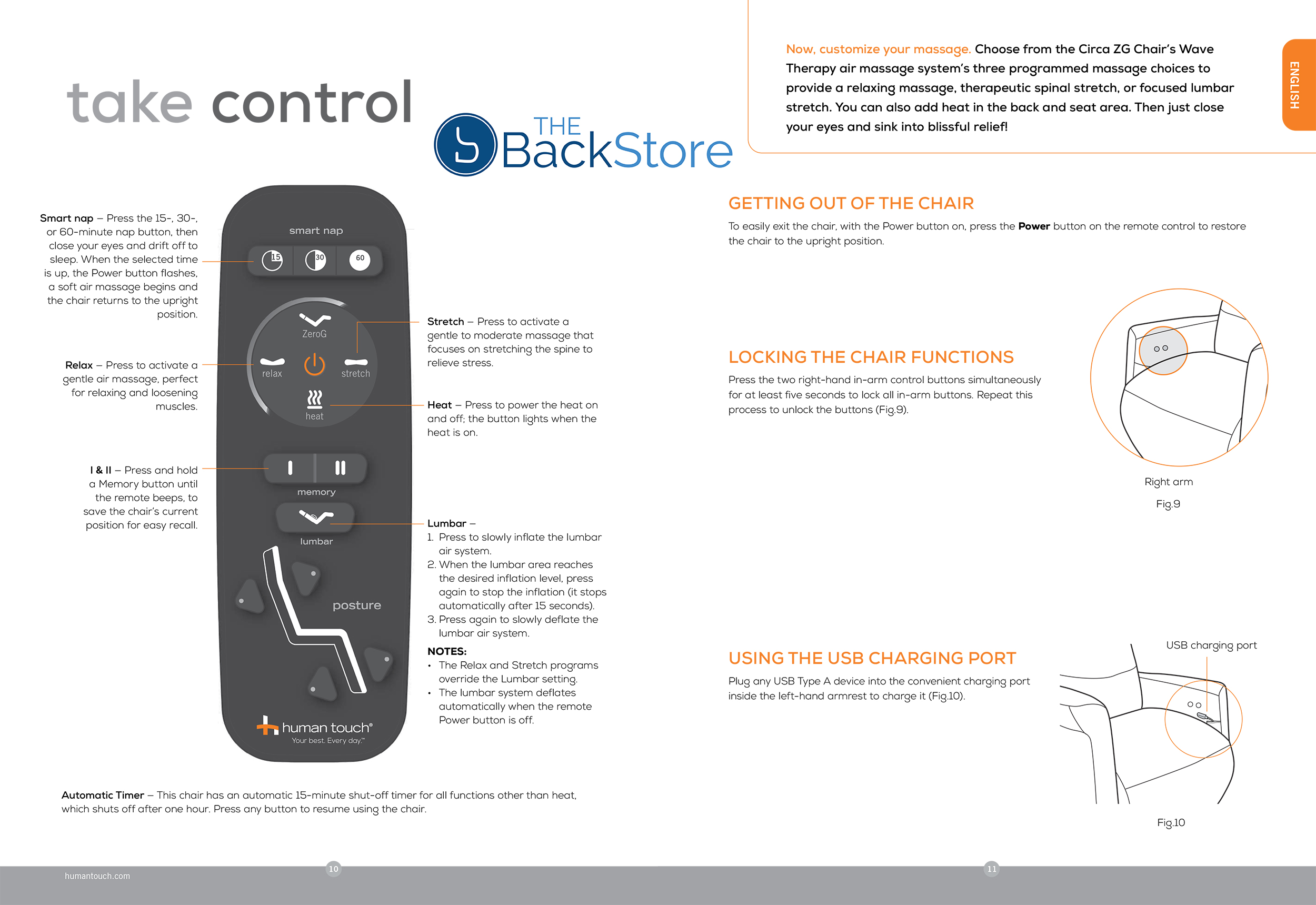 take control

THE BackStore

Smart nap – Press the 15-, 30-, or 60-minute nap button, then close your eyes and drift off to sleep. When the selected time is up, the Power button flashes, a soft air massage begins and the chair returns to the upright position.

Relax – Press to activate a gentle air massage, perfect for relaxing and loosening muscles.

I & II – Press and hold a Memory button until the remote beeps, to save the chair's current position for easy recall.

smart nap
15 30 60
ZeroG
relax
stretch
heat
I II
memory
lumbar
posture
human touch®
Your best. Every day.™

Stretch – Press to activate a gentle to moderate massage that focuses on stretching the spine to relieve stress.

Heat – Press to power the heat on and off; the button lights when the heat is on.

Lumbar –
1. Press to slowly inflate the lumbar air system.
2. When the lumbar area reaches the desired inflation level, press again to stop the inflation (it stops automatically after 15 seconds).
3. Press again to slowly deflate the lumbar air system.

NOTES:
• The Relax and Stretch programs override the Lumbar setting.
• The lumbar system deflates automatically when the remote Power button is off.

Automatic Timer – This chair has an automatic 15-minute shut-off timer for all functions other than heat, which shuts off after one hour. Press any button to resume using the chair.

humantouch.com
10

Now, customize your massage. Choose from the Circa ZG Chair's Wave Therapy air massage system's three programmed massage choices to provide a relaxing massage, therapeutic spinal stretch, or focused lumbar stretch. You can also add heat in the back and seat area. Then just close your eyes and sink into blissful relief!

ENGLISH

GETTING OUT OF THE CHAIR
To easily exit the chair, with the Power button on, press the Power button on the remote control to restore the chair to the upright position.

LOCKING THE CHAIR FUNCTIONS
Press the two right-hand in-arm control buttons simultaneously for at least five seconds to lock all in-arm buttons. Repeat this process to unlock the buttons (Fig.9).

Right arm
Fig.9

USING THE USB CHARGING PORT
Plug any USB Type A device into the convenient charging port inside the left-hand armrest to charge it (Fig.10).

USB charging port
Fig.10

11